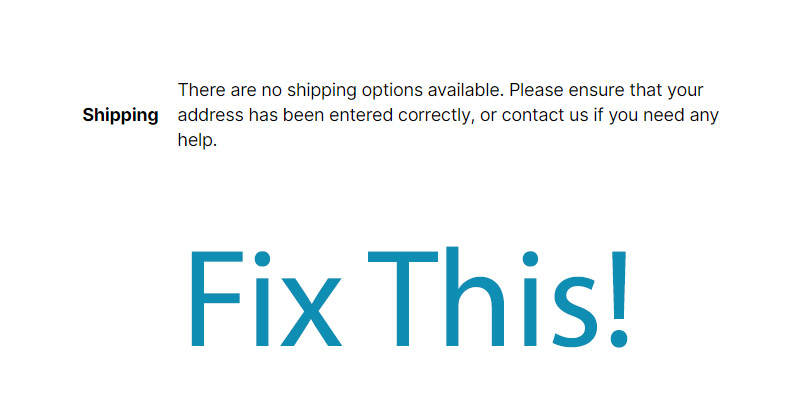 Shipping

There are no shipping options available. Please ensure that your address has been entered correctly, or contact us if you need any help.

Fix This!